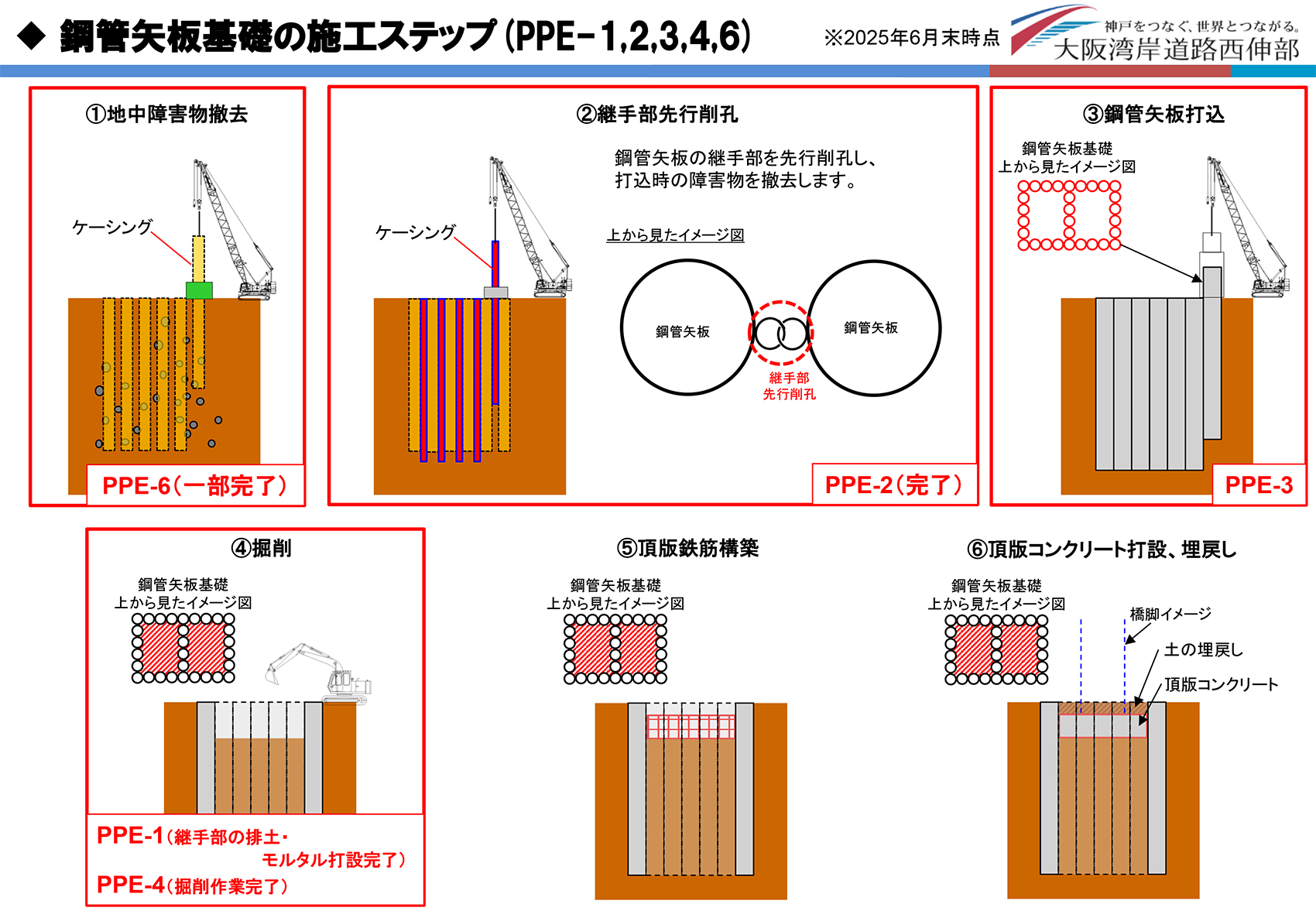 ◆ 鋼管矢板基礎の施工ステップ（PPE-1,2,3,4,6）

※2025年6月末時点

神戸をつなぐ、世界とつながる。
大阪湾岸道路西伸部

①地中障害物撤去

ケーシング

PPE-6（一部完了）

②継手部先行削孔

鋼管矢板の継手部を先行削孔し、打込時の障害物を撤去します。

ケーシング

上から見たイメージ図

鋼管矢板

鋼管矢板

継手部
先行削孔

PPE-2（完了）

③鋼管矢板打込

鋼管矢板基礎
上から見たイメージ図

PPE-3

④掘削

鋼管矢板基礎
上から見たイメージ図

PPE-1（継手部の排土・モルタル打設完了）
PPE-4（掘削作業完了）

⑤頂版鉄筋構築

鋼管矢板基礎
上から見たイメージ図

⑥頂版コンクリート打設、埋戻し

鋼管矢板基礎
上から見たイメージ図

橋脚イメージ

土の埋戻し

頂版コンクリート