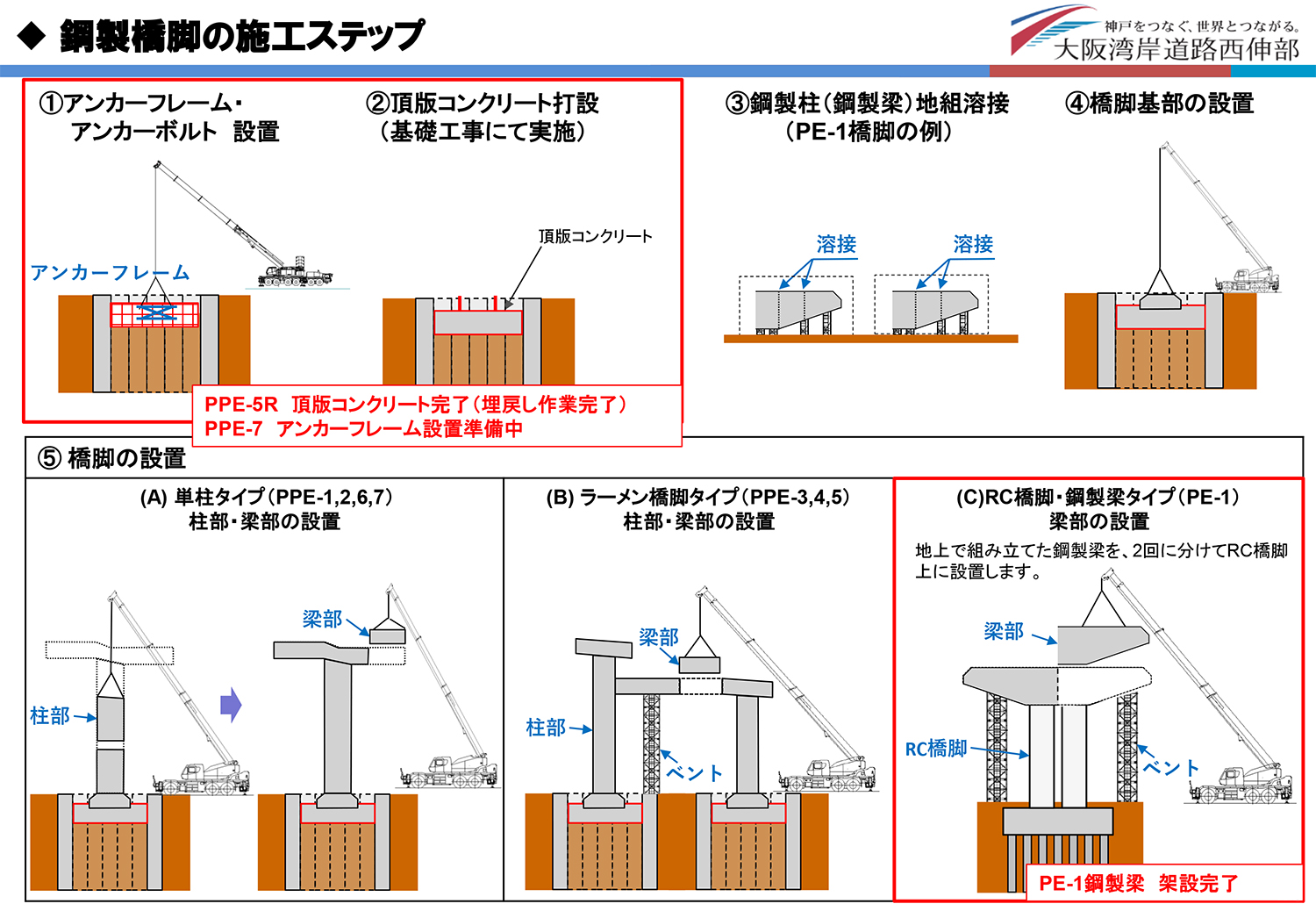 ◆ 鋼製橋脚の施工ステップ

神戸をつなぐ、世界とつながる。
大阪湾岸道路西伸部

①アンカーフレーム・アンカーボルト 設置

アンカーフレーム

②頂版コンクリート打設（基礎工事にて実施）

頂版コンクリート

PPE-5R 頂版コンクリート完了（埋戻し作業完了）
PPE-7 アンカーフレーム設置準備中

③鋼製柱（鋼製梁）地組溶接（PE-1橋脚の例）

溶接

溶接

④橋脚基部の設置

⑤ 橋脚の設置

(A) 単柱タイプ（PPE-1,2,6,7）
柱部・梁部の設置

柱部

梁部

(B) ラーメン橋脚タイプ（PPE-3,4,5）
柱部・梁部の設置

梁部

柱部

ベント

(C)RC橋脚・鋼製梁タイプ（PE-1）
梁部の設置

地上で組み立てた鋼製梁を、2回に分けてRC橋脚上に設置します。

梁部

RC橋脚

ベント

PE-1鋼製梁 架設完了