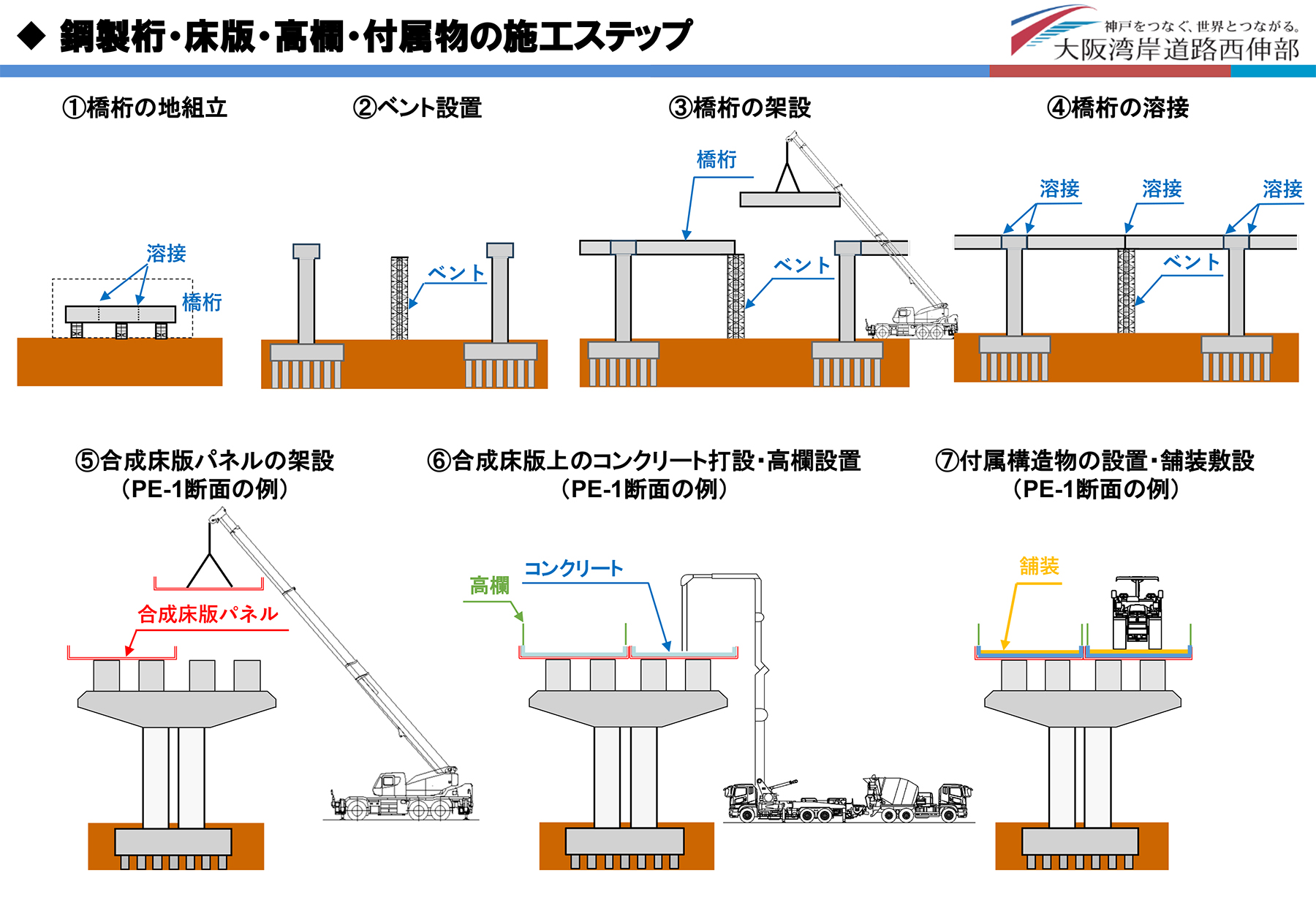 ◆ 鋼製桁・床版・高欄・付属物の施工ステップ

神戸をつなぐ、世界とつながる。
大阪湾岸道路西伸部

①橋桁の地組立

溶接
橋桁

②ベント設置

ベント

③橋桁の架設

橋桁
ベント

④橋桁の溶接

溶接
溶接
溶接
ベント

⑤合成床版パネルの架設
（PE-1断面の例）

合成床版パネル

⑥合成床版上のコンクリート打設・高欄設置
（PE-1断面の例）

高欄
コンクリート

⑦付属構造物の設置・舗装敷設
（PE-1断面の例）

舗装