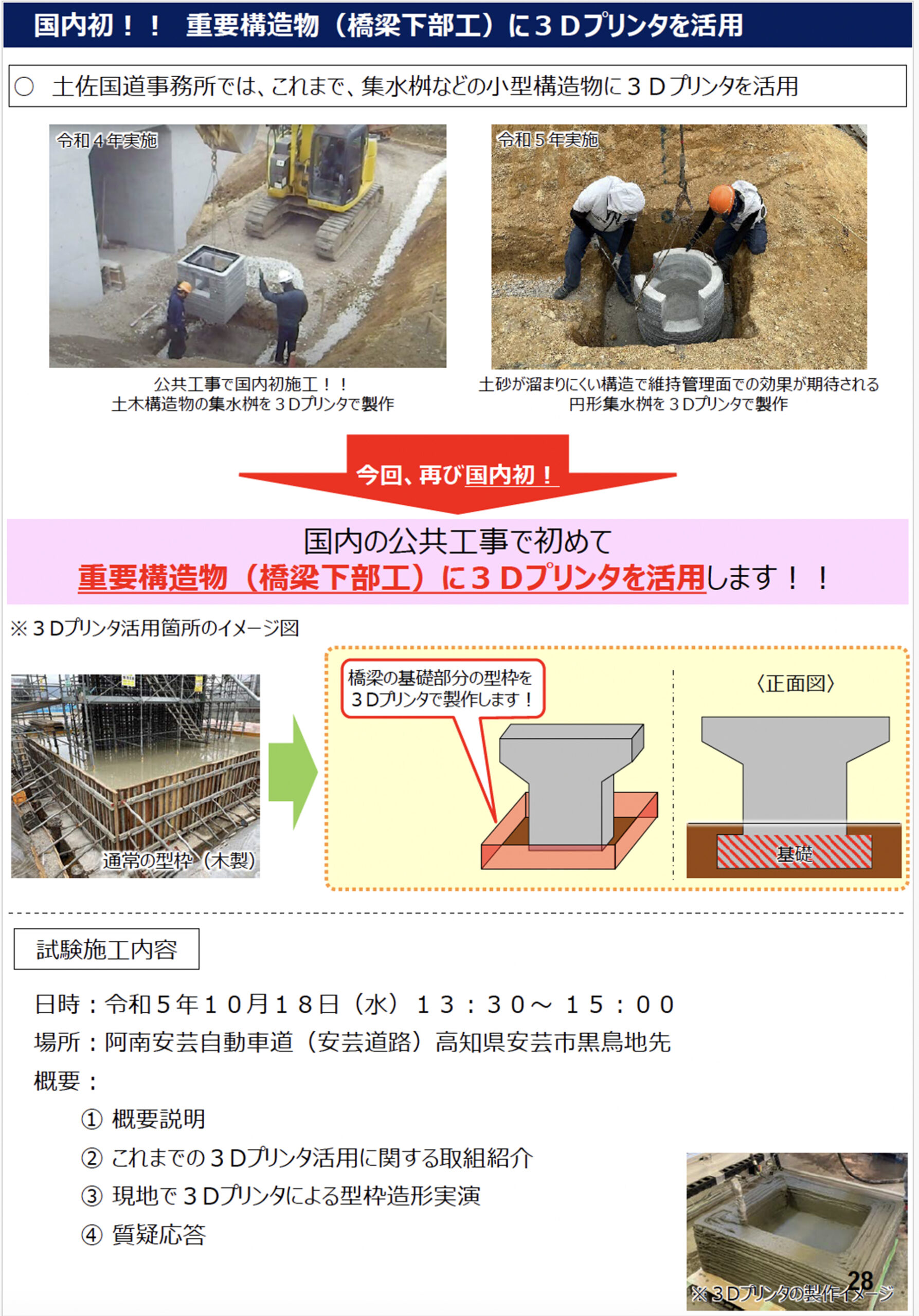 国内初！！　重要構造物（橋梁下部工）に３Ｄプリンタを活用

○　土佐国道事務所では、これまで、集水桝などの小型構造物に３Ｄプリンタを活用

令和４年実施

公共工事で国内初施工！！
土木構造物の集水桝を３Ｄプリンタで製作

令和５年実施

土砂が溜まりにくい構造で維持管理面での効果が期待される
円形集水桝を３Ｄプリンタで製作

今回、再び国内初！

国内の公共工事で初めて
重要構造物（橋梁下部工）に３Ｄプリンタを活用します！！

※３Ｄプリンタ活用箇所のイメージ図

通常の型枠（木製）

橋梁の基礎部分の型枠を
３Ｄプリンタで製作します！

〈正面図〉

基礎

試験施工内容

日時：令和５年１０月１８日（水）１３：３０～１５：００
場所：阿南安芸自動車道（安芸道路）高知県安芸市黒鳥地先
概要：
① 概要説明
② これまでの３Ｄプリンタ活用に関する取組紹介
③ 現地で３Ｄプリンタによる型枠造形実演
④ 質疑応答

※３Ｄプリンタの製作イメージ

28